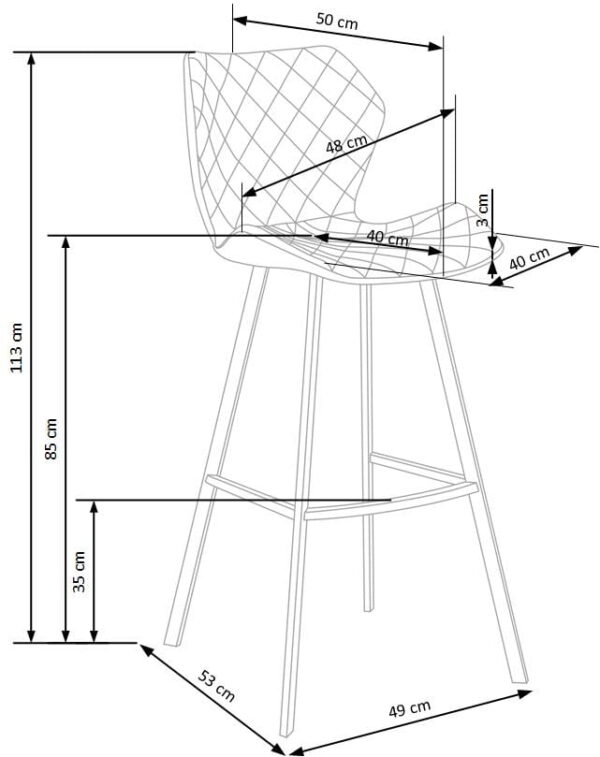 50 cm

48 cm

3 cm

40 cm

40 cm

113 cm

85 cm

35 cm

53 cm

49 cm